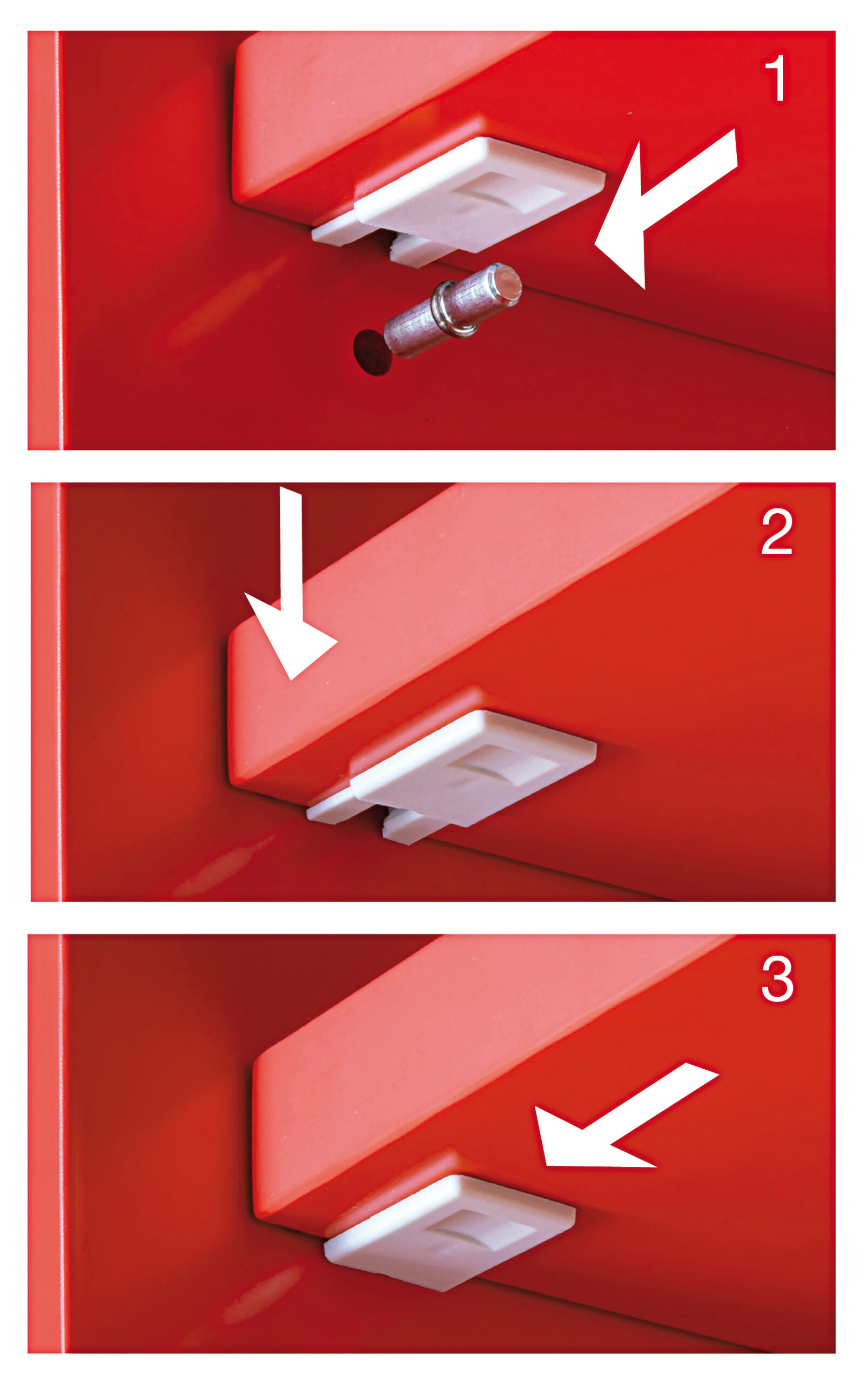 1

2

3